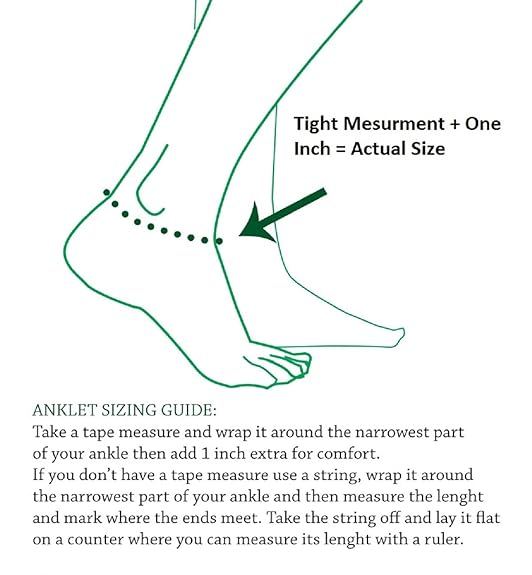 Tight Mesurment + One Inch = Actual Size

ANKLET SIZING GUIDE:
Take a tape measure and wrap it around the narrowest part of your ankle then add 1 inch extra for comfort.
If you don't have a tape measure use a string, wrap it around the narrowest part of your ankle and then measure the lenght and mark where the ends meet. Take the string off and lay it flat on a counter where you can measure its lenght with a ruler.